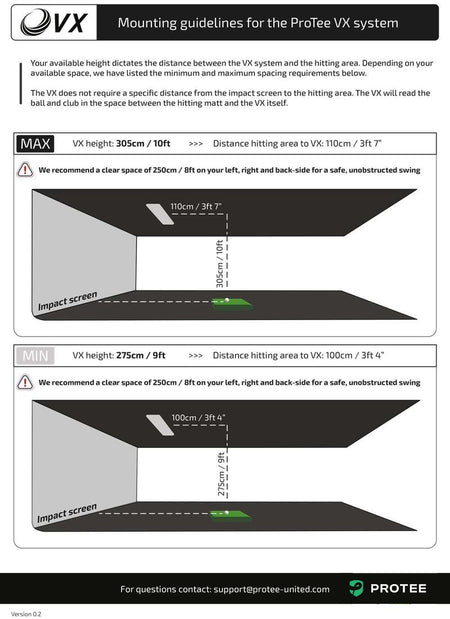 VX

Mounting guidelines for the ProTee VX system

Your available height dictates the distance between the VX system and the hitting area. Depending on your available space, we have listed the minimum and maximum spacing requirements below.

The VX does not require a specific distance from the impact screen to the hitting area. The VX will read the ball and club in the space between the hitting matt and the VX itself.

MAX VX height: 305cm / 10ft >>> Distance hitting area to VX: 110cm / 3ft 7"

We recommend a clear space of 250cm / 8ft on your left, right and back-side for a safe, unobstructed swing

110cm / 3ft 7"

305cm / 10ft

Impact screen

MIN VX height: 275cm / 9ft >>> Distance hitting area to VX: 100cm / 3ft 4"

We recommend a clear space of 250cm / 8ft on your left, right and back-side for a safe, unobstructed swing

100cm / 3ft 4"

275cm / 9ft

Impact screen

For questions contact: support@protee-united.com

PROTEE

Version 0.2